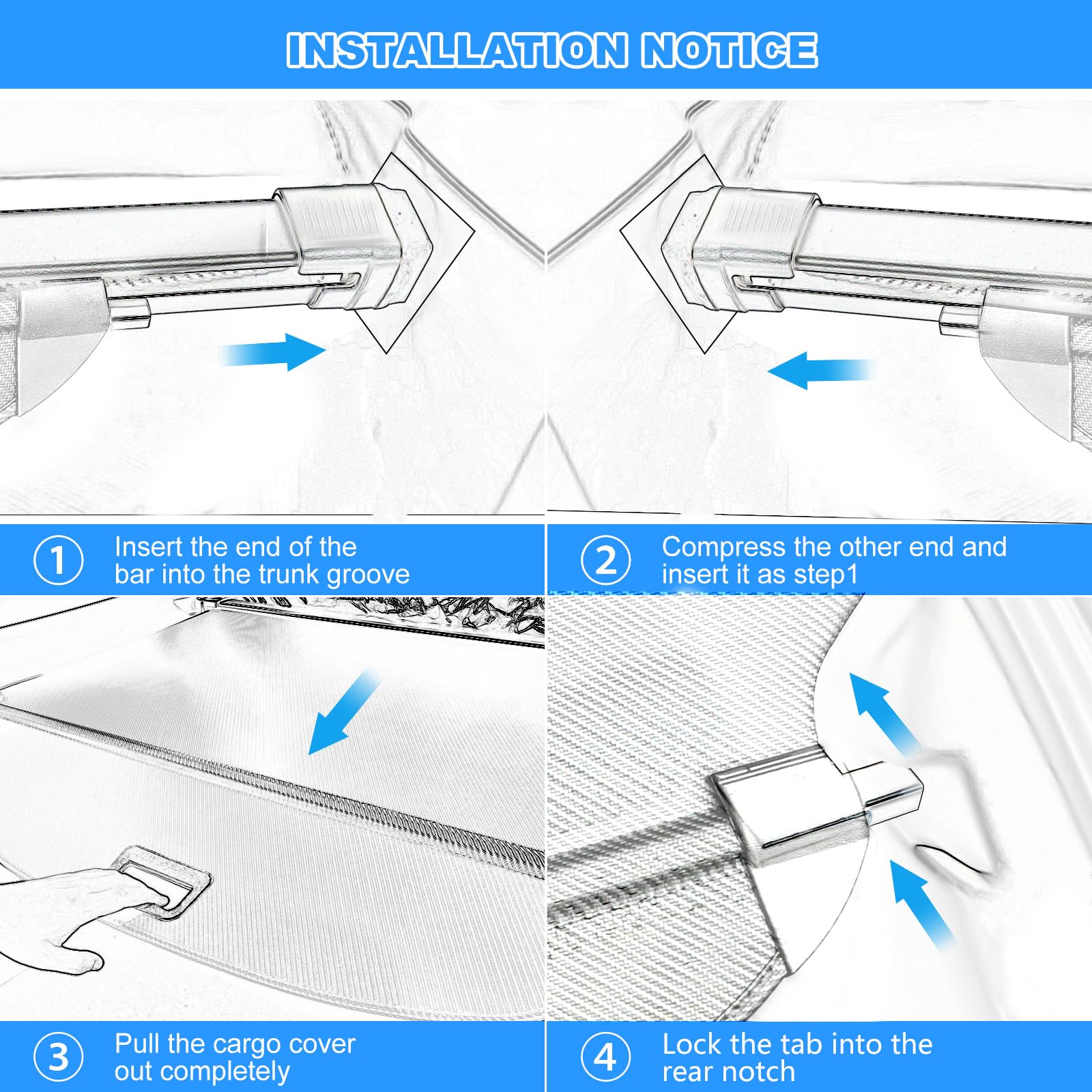 INSTALLATION NOTICE

1 Insert the end of the bar into the trunk groove

2 Compress the other end and insert it as step1

3 Pull the cargo cover out completely

4 Lock the tab into the rear notch