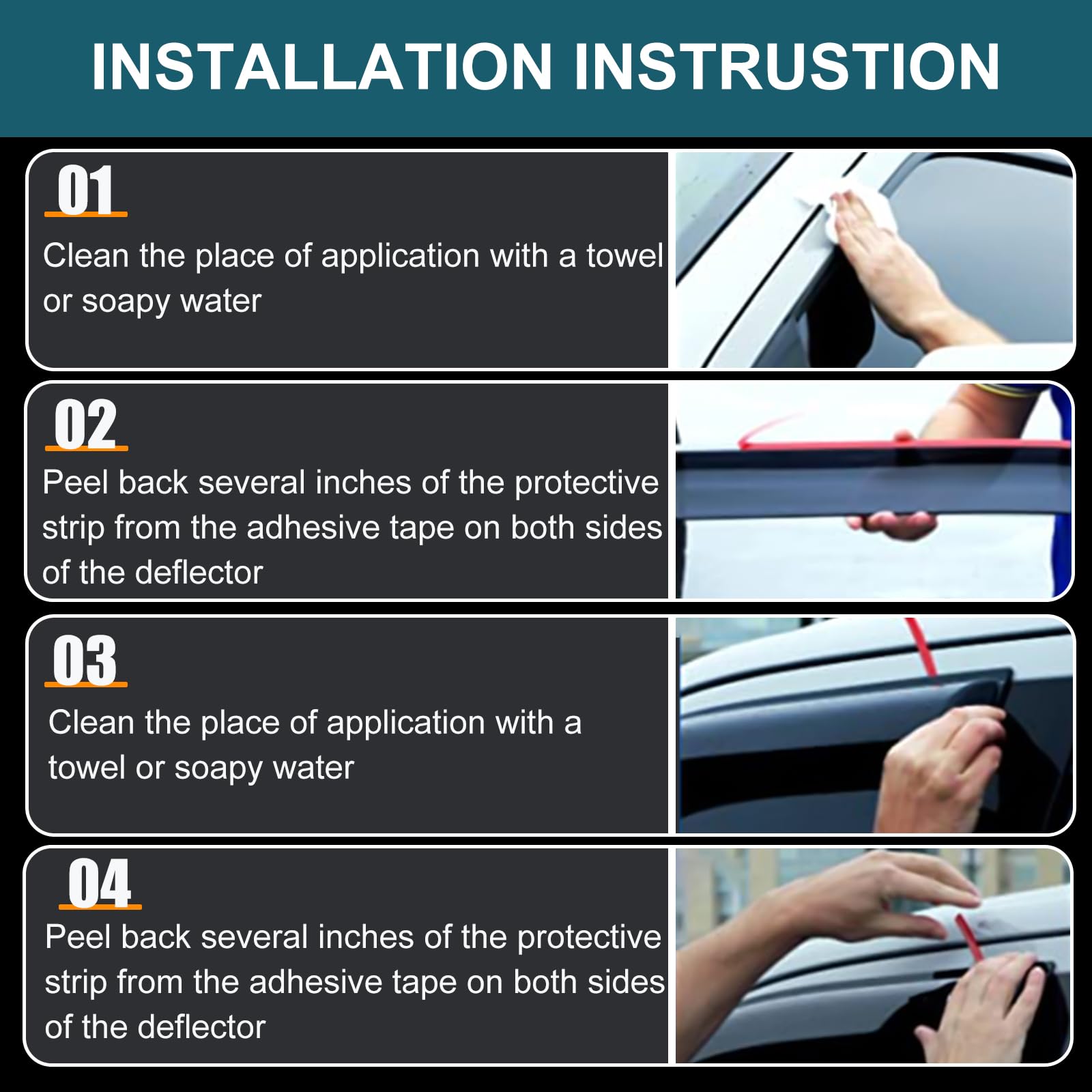 INSTALLATION INSTRUSTION

01

Clean the place of application with a towel or soapy water

02

Peel back several inches of the protective strip from the adhesive tape on both sides of the deflector

03

Clean the place of application with a towel or soapy water

04

Peel back several inches of the protective strip from the adhesive tape on both sides of the deflector