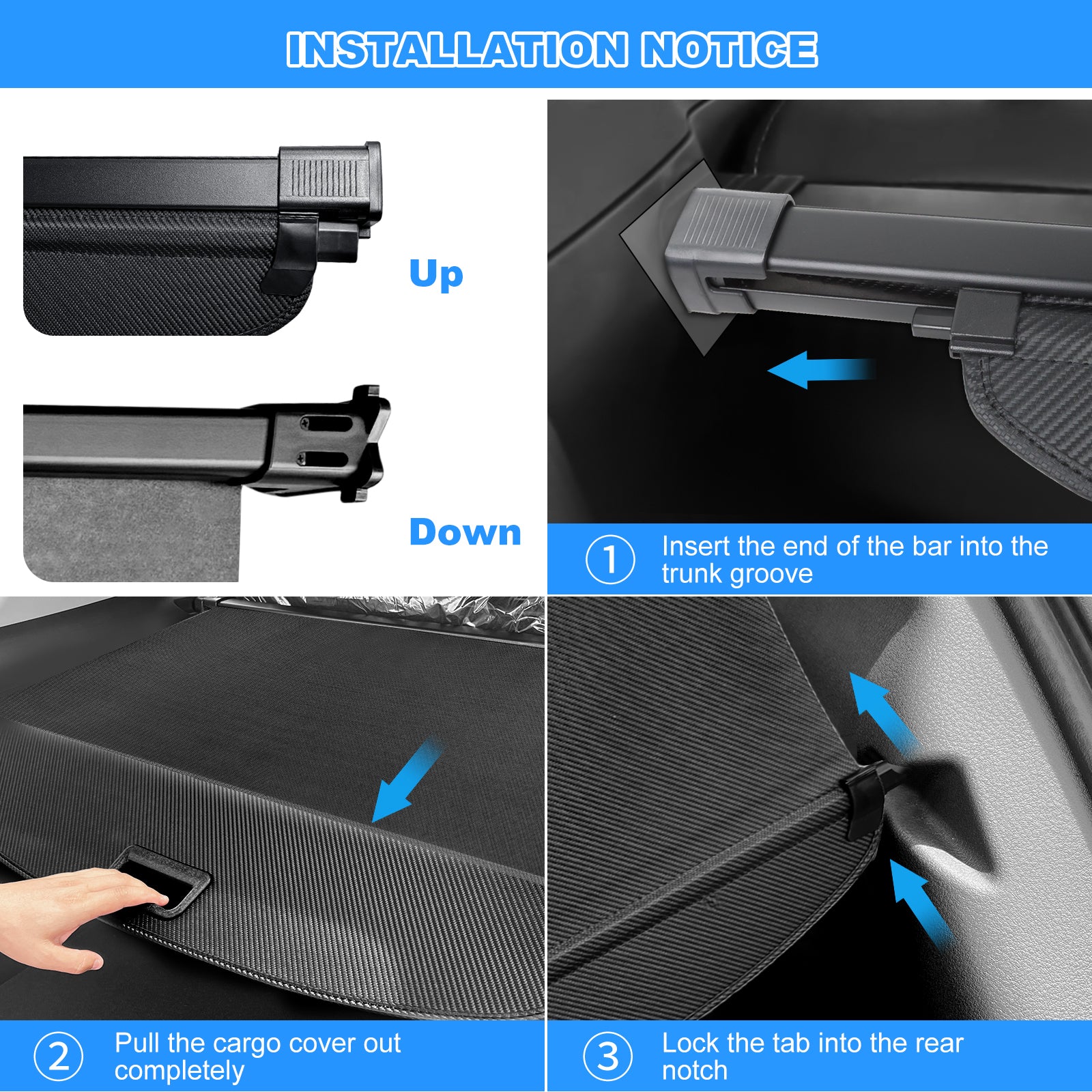 INSTALLATION NOTICE

Up

Down

1 Insert the end of the bar into the trunk groove

2 Pull the cargo cover out completely

3 Lock the tab into the rear notch