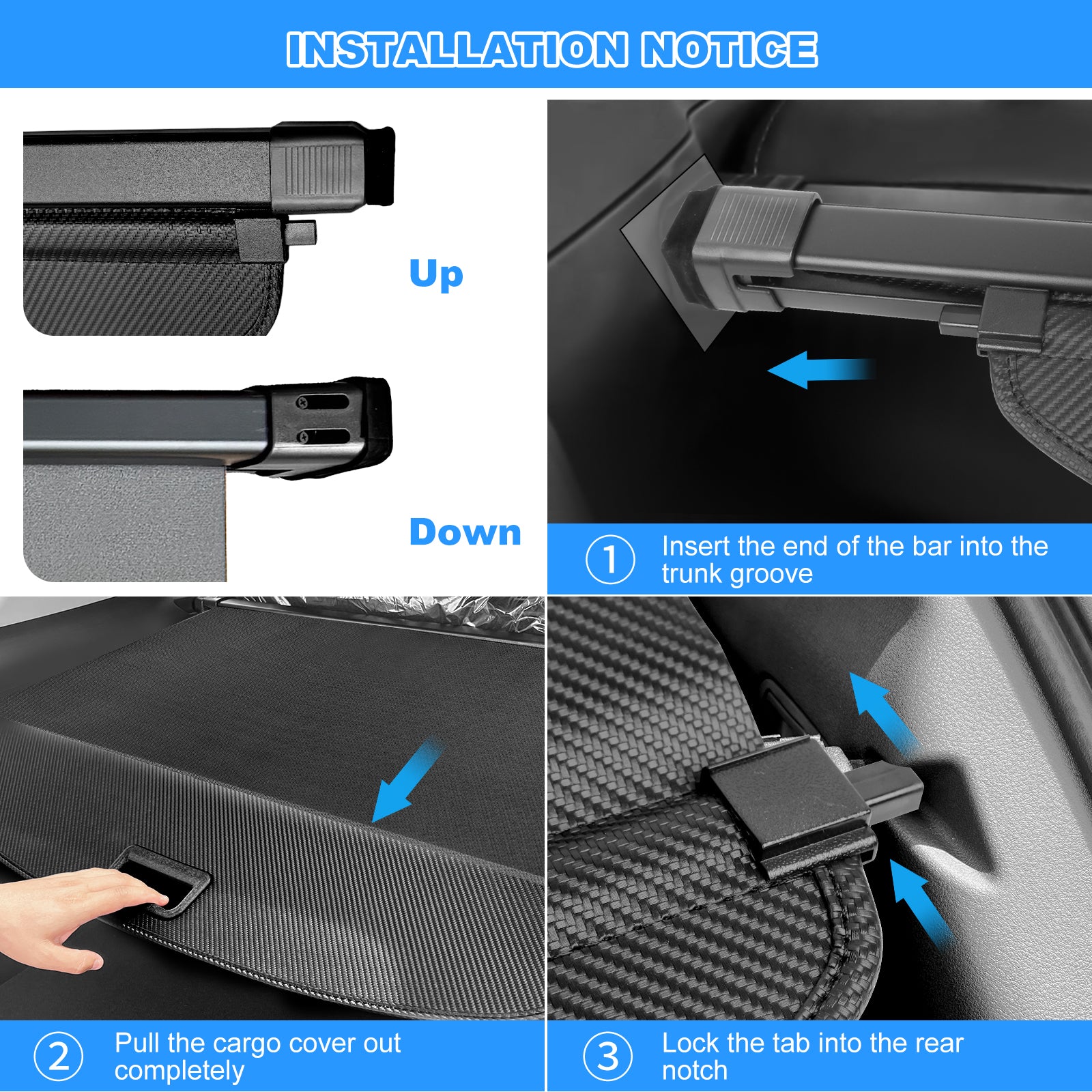 INSTALLATION NOTICE

Up

Down

1 Insert the end of the bar into the trunk groove

2 Pull the cargo cover out completely

3 Lock the tab into the rear notch